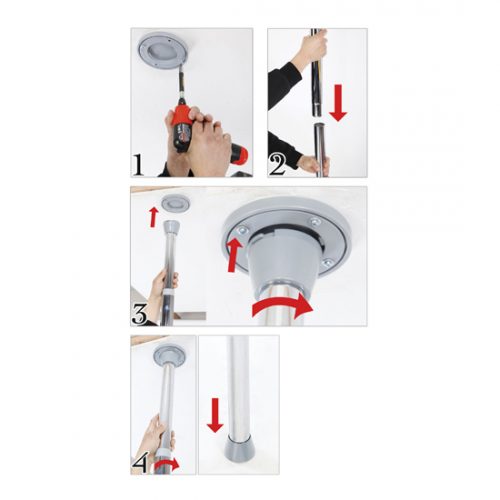 1
2
3
4